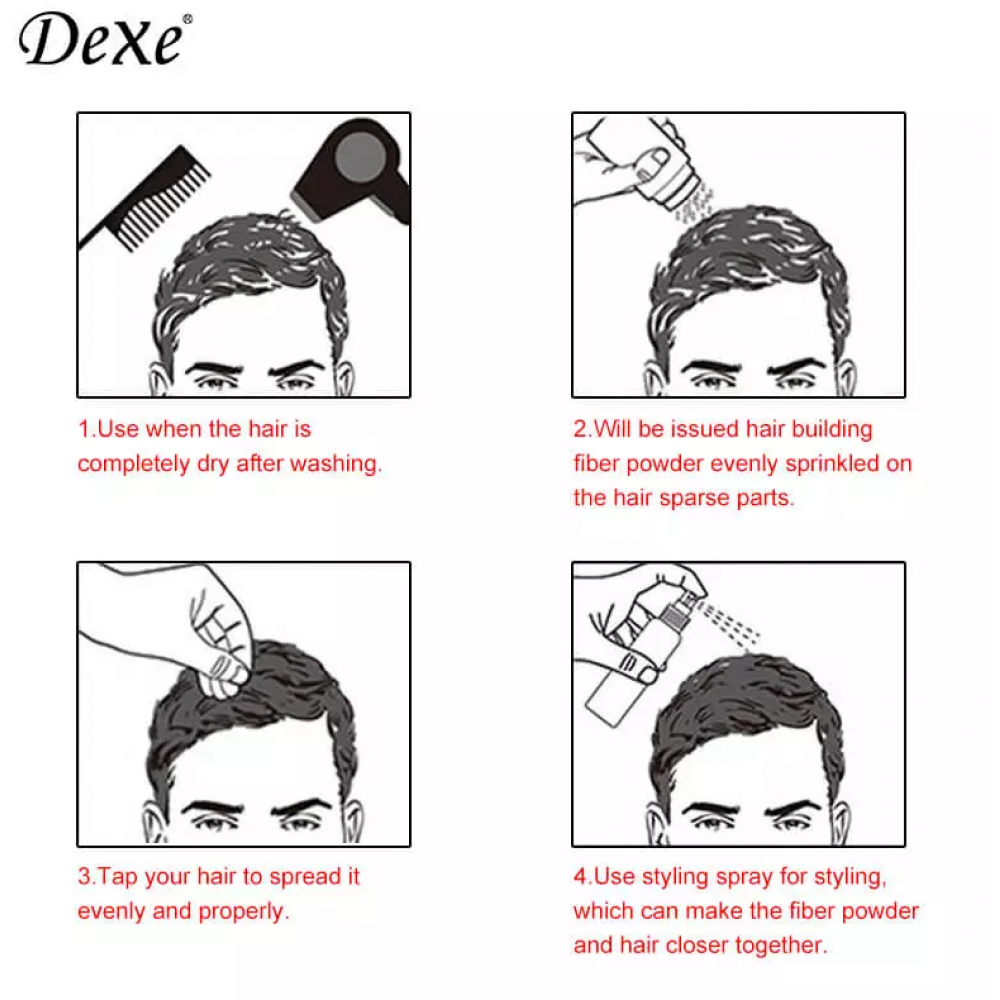 Dexe®

1.Use when the hair is completely dry after washing.

2.Will be issued hair building fiber powder evenly sprinkled on the hair sparse parts.

3.Tap your hair to spread it evenly and properly.

4.Use styling spray for styling, which can make the fiber powder and hair closer together.